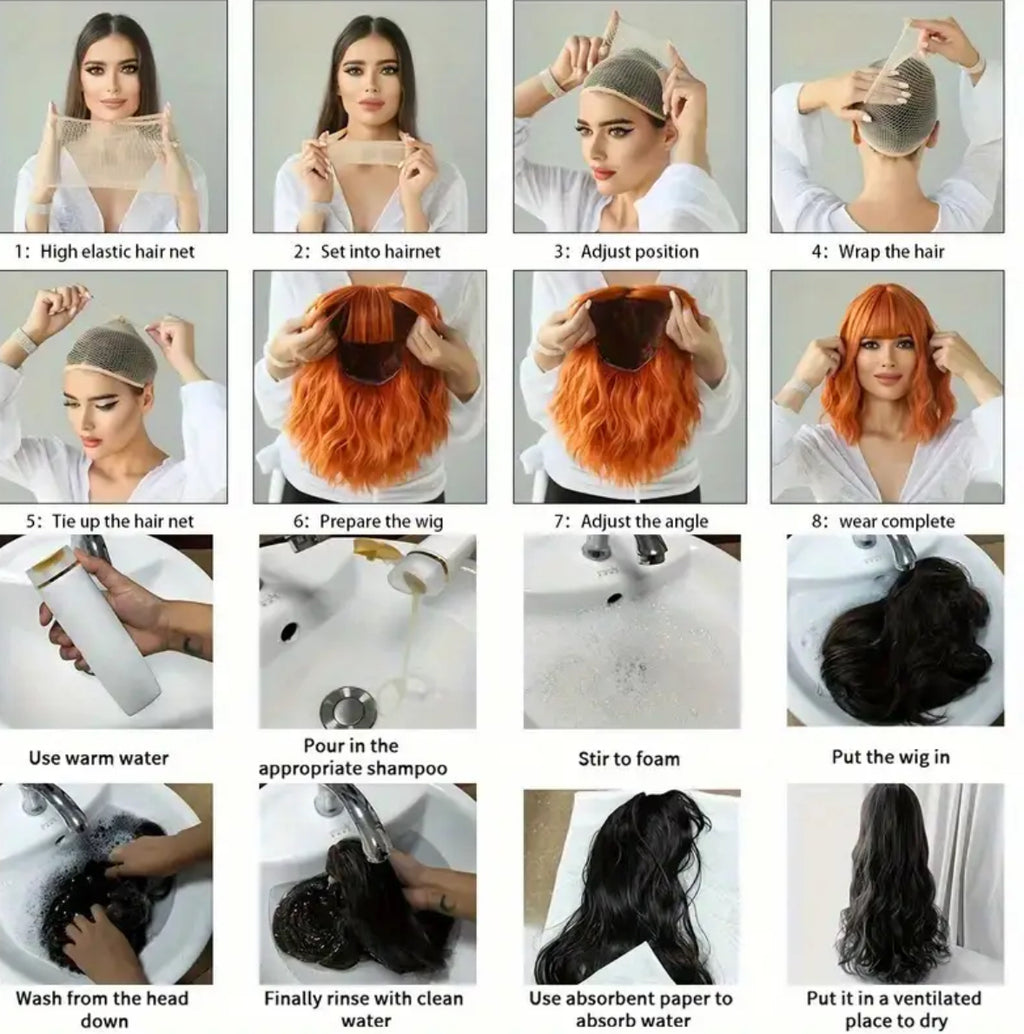 1: High elastic hair net

2: Set into hairnet

3: Adjust position

4: Wrap the hair

5: Tie up the hair net

6: Prepare the wig

7: Adjust the angle

8: wear complete

Use warm water

Pour in the appropriate shampoo

Stir to foam

Put the wig in

Wash from the head down

Finally rinse with clean water

Use absorbent paper to absorb water

Put it in a ventilated place to dry